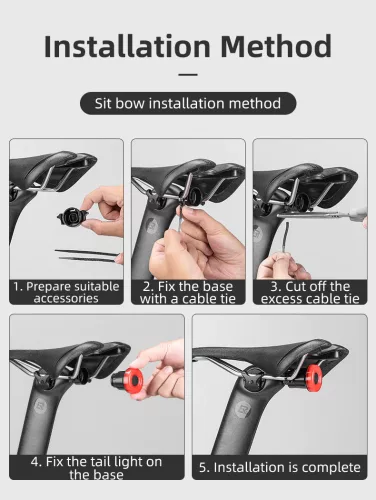 Installation Method

Sit bow installation method

1. Prepare suitable accessories

2. Fix the base with a cable tie

3. Cut off the excess cable tie

4. Fix the tail light on the base

5. Installation is complete