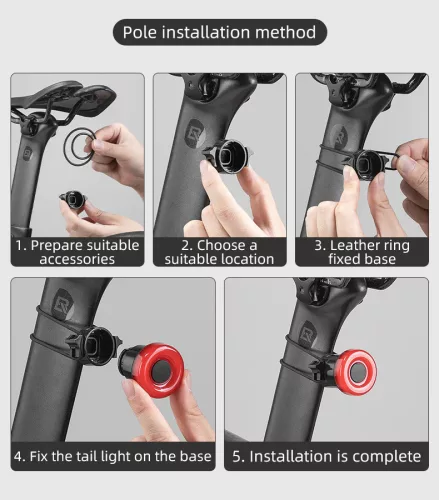 Pole installation method

1. Prepare suitable accessories

2. Choose a suitable location

3. Leather ring fixed base

4. Fix the tail light on the base

5. Installation is complete